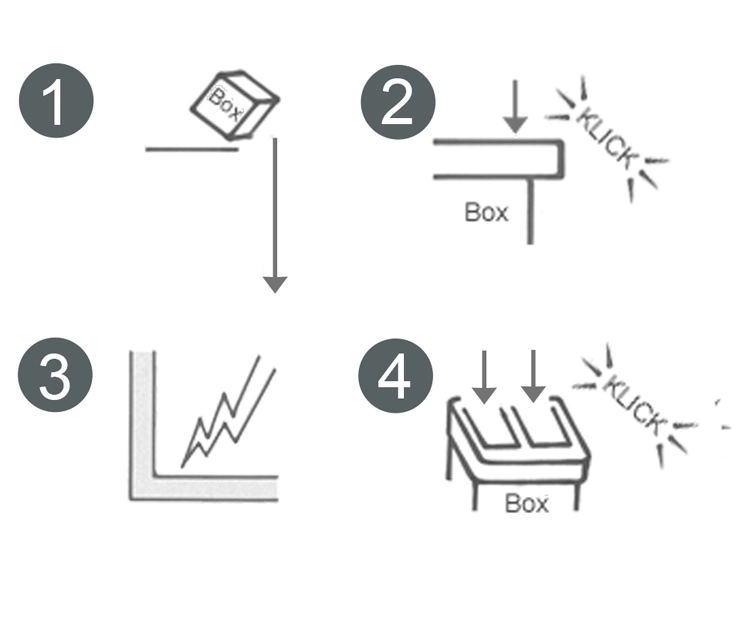 1

Box

2

KLICK

Box

3

4

KLICK

Box